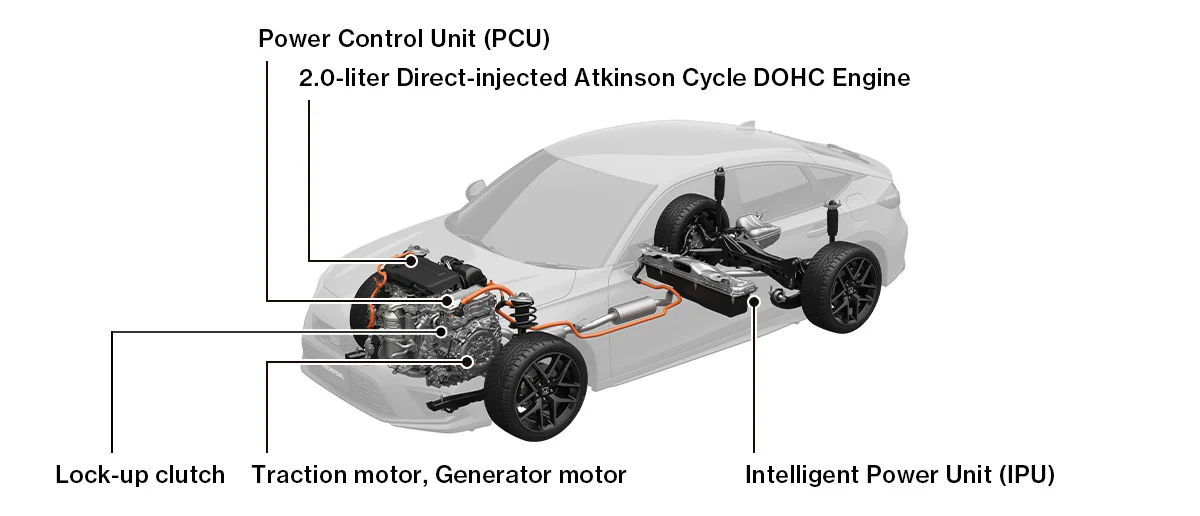 Power Control Unit (PCU)

2.0-liter Direct-injected Atkinson Cycle DOHC Engine

Lock-up clutch

Traction motor, Generator motor

Intelligent Power Unit (IPU)