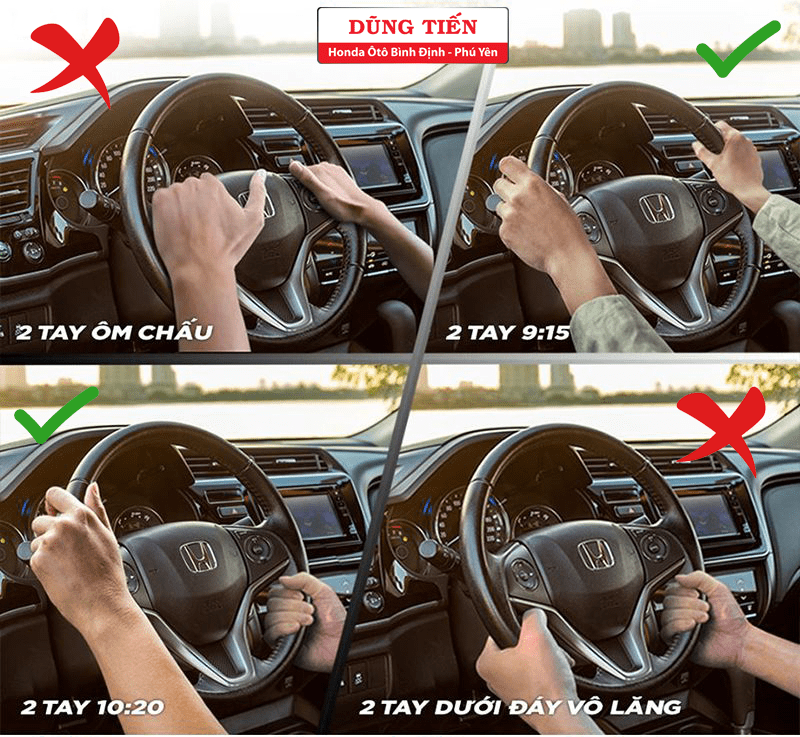 DŨNG TIẾN
Honda Ôtô Bình Định - Phú Yên

2 TAY ÔM CHẤU

2 TAY 9:15

2 TAY 10:20

2 TAY DƯỚI ĐÁY VÔ LĂNG